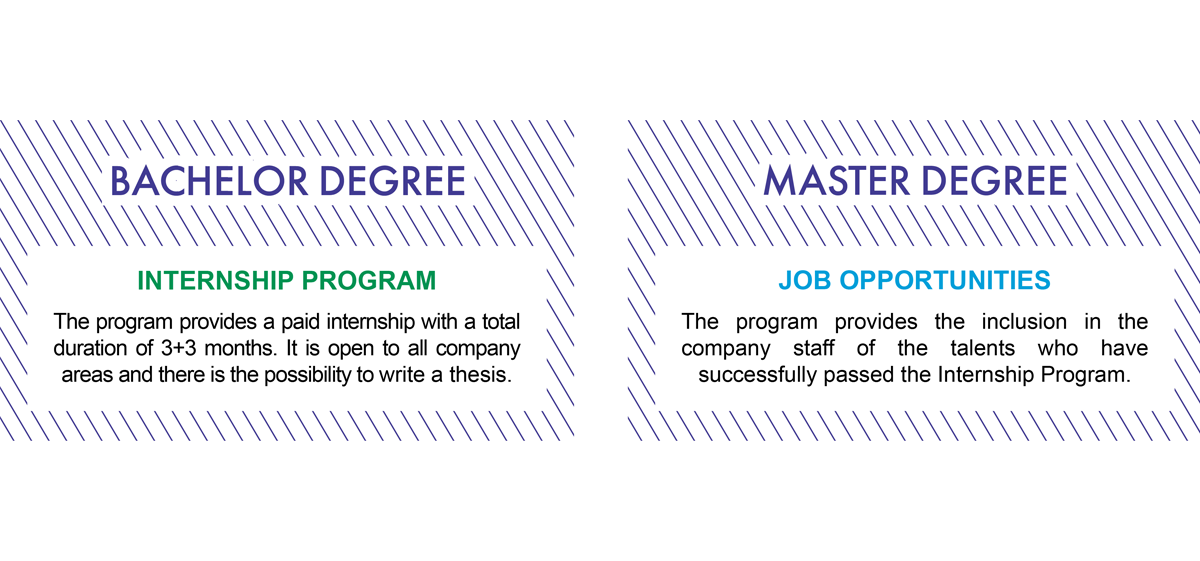 BACHELOR DEGREE

INTERNSHIP PROGRAM

The program provides a paid internship with a total duration of 3+3 months. It is open to all company areas and there is the possibility to write a thesis.

MASTER DEGREE

JOB OPPORTUNITIES

The program provides the inclusion in the company staff of the talents who have successfully passed the Internship Program.